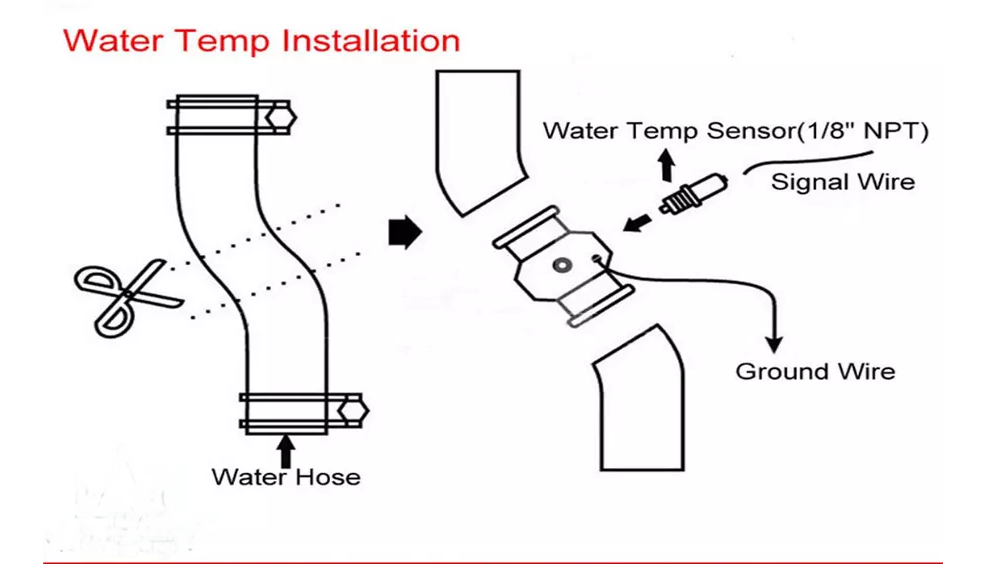 Water Temp Installation

Water Temp Sensor(1/8" NPT)

Signal Wire

Ground Wire

Water Hose