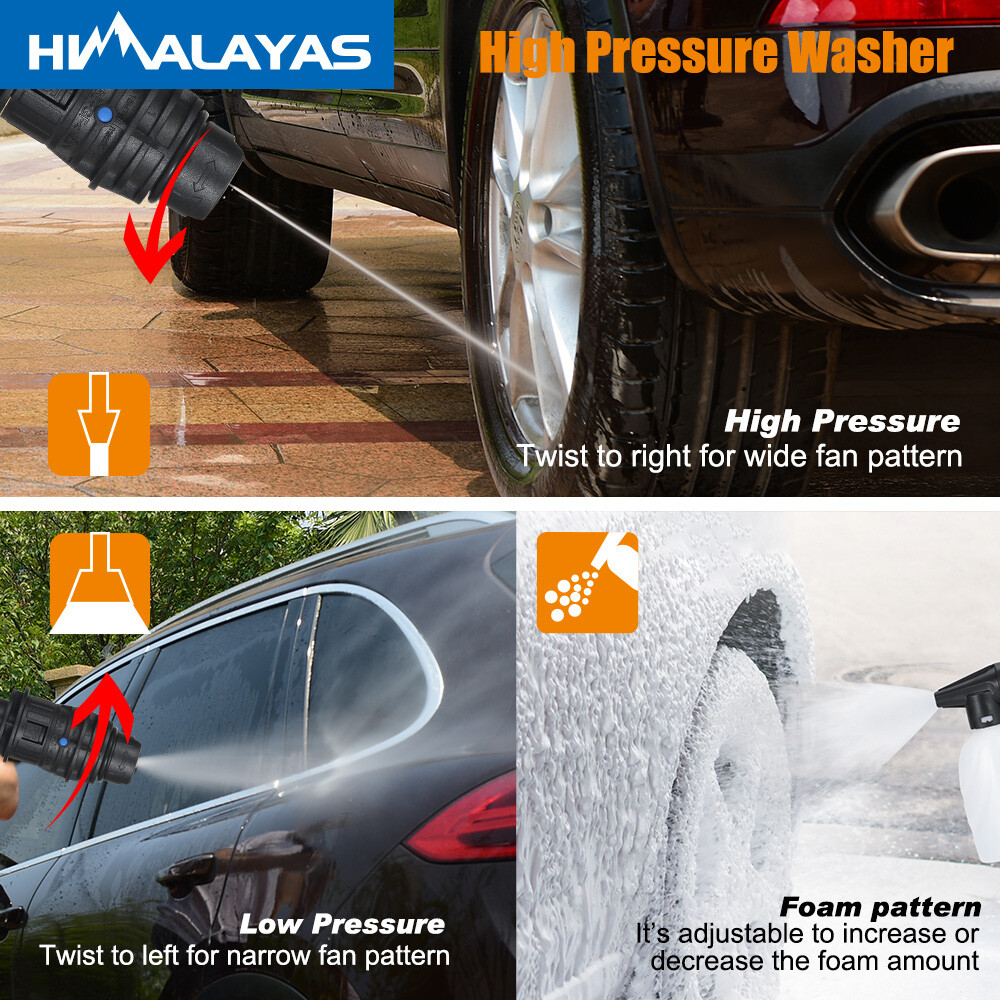 HIMALAYAS

High Pressure Washer

High Pressure
Twist to right for wide fan pattern

Low Pressure
Twist to left for narrow fan pattern

Foam pattern
It's adjustable to increase or decrease the foam amount