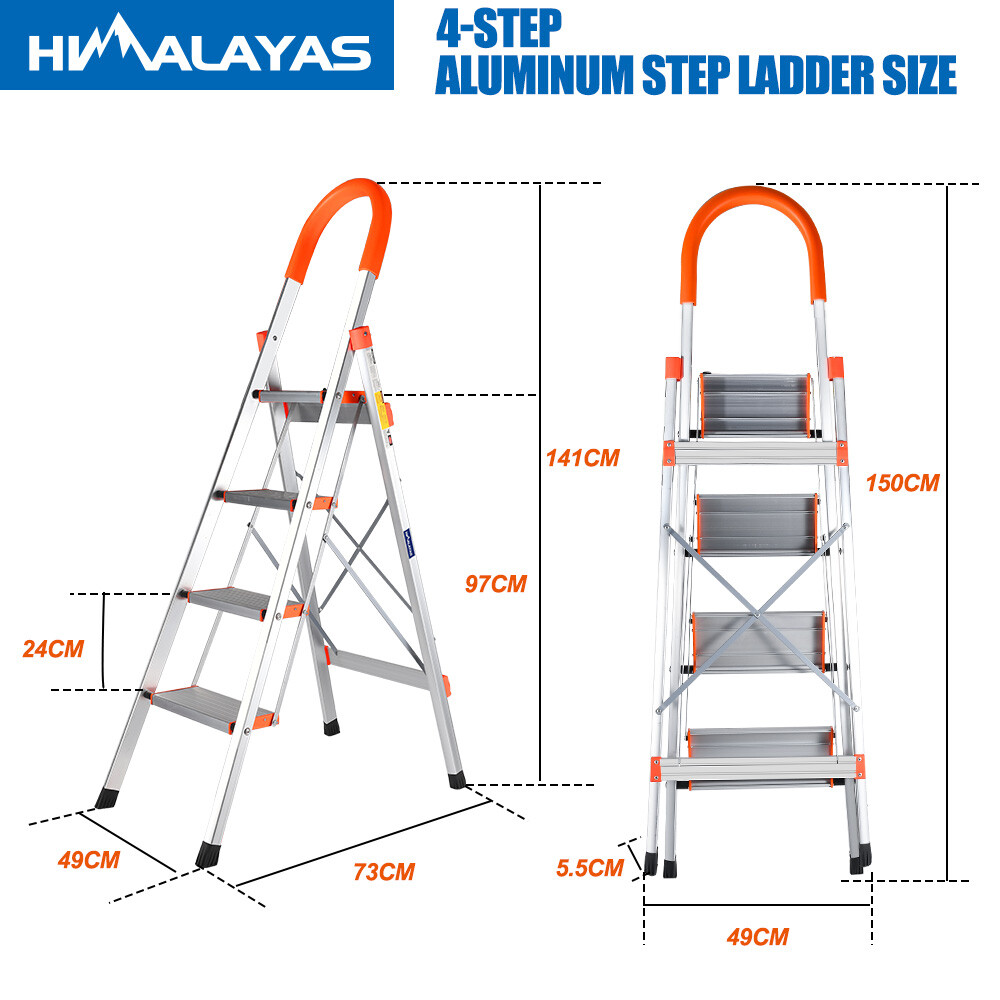 HIMALAYAS

4-STEP
ALUMINUM STEP LADDER SIZE

141CM

97CM

24CM

49CM

73CM

150CM

5.5CM

49CM