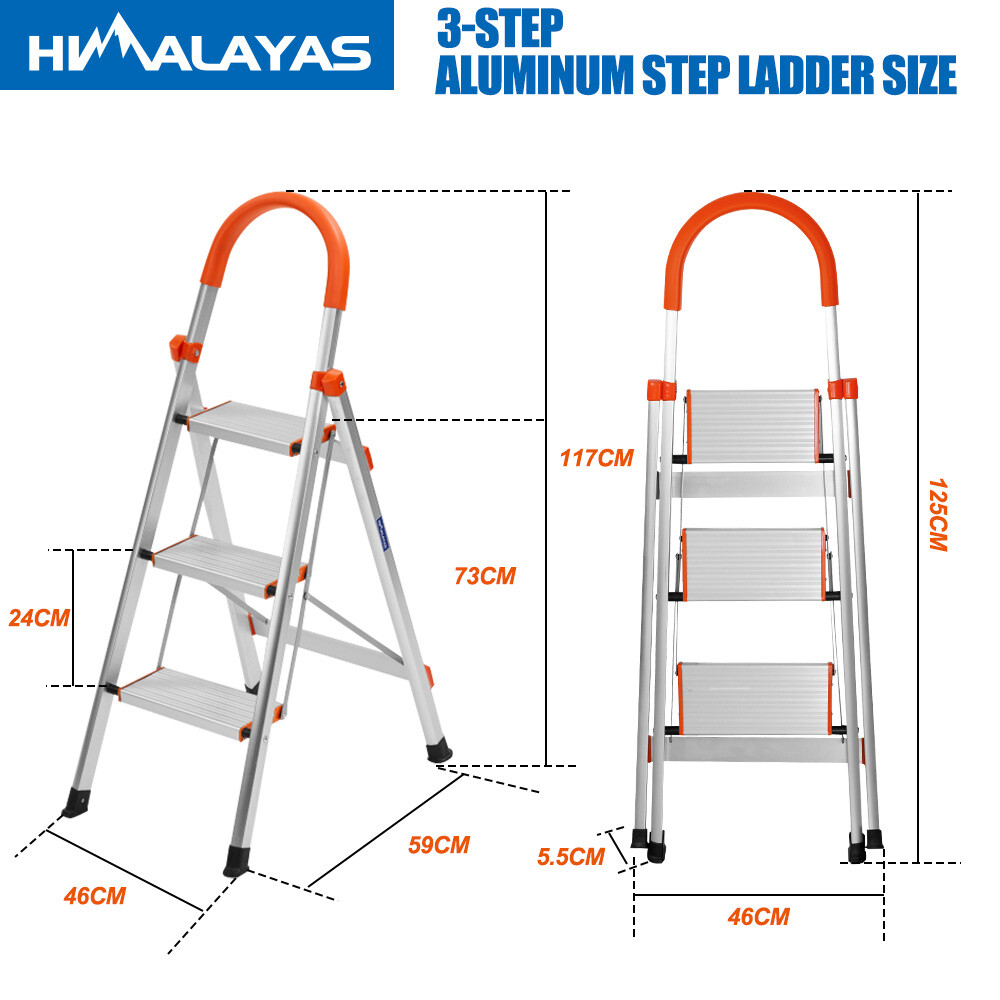 HIMALAYAS

3-STEP
ALUMINUM STEP LADDER SIZE

117CM

73CM

24CM

59CM

46CM

125CM

5.5CM

46CM